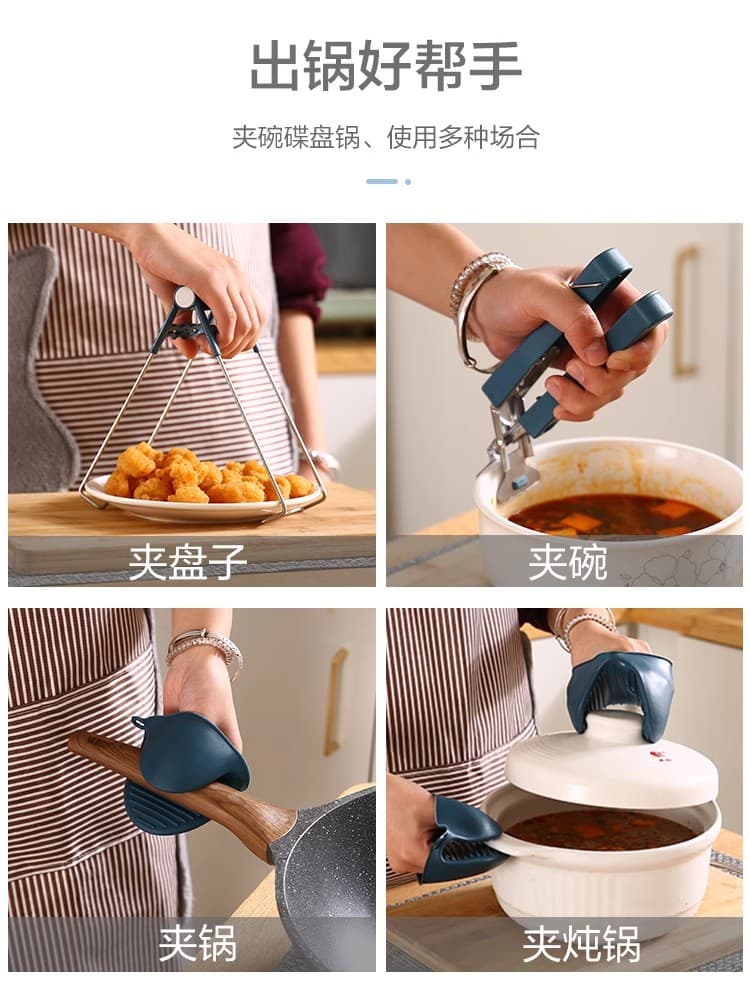 出锅好帮手

夹碗碟盘锅、使用多种场合

夹盘子

夹碗

夹锅

夹炖锅